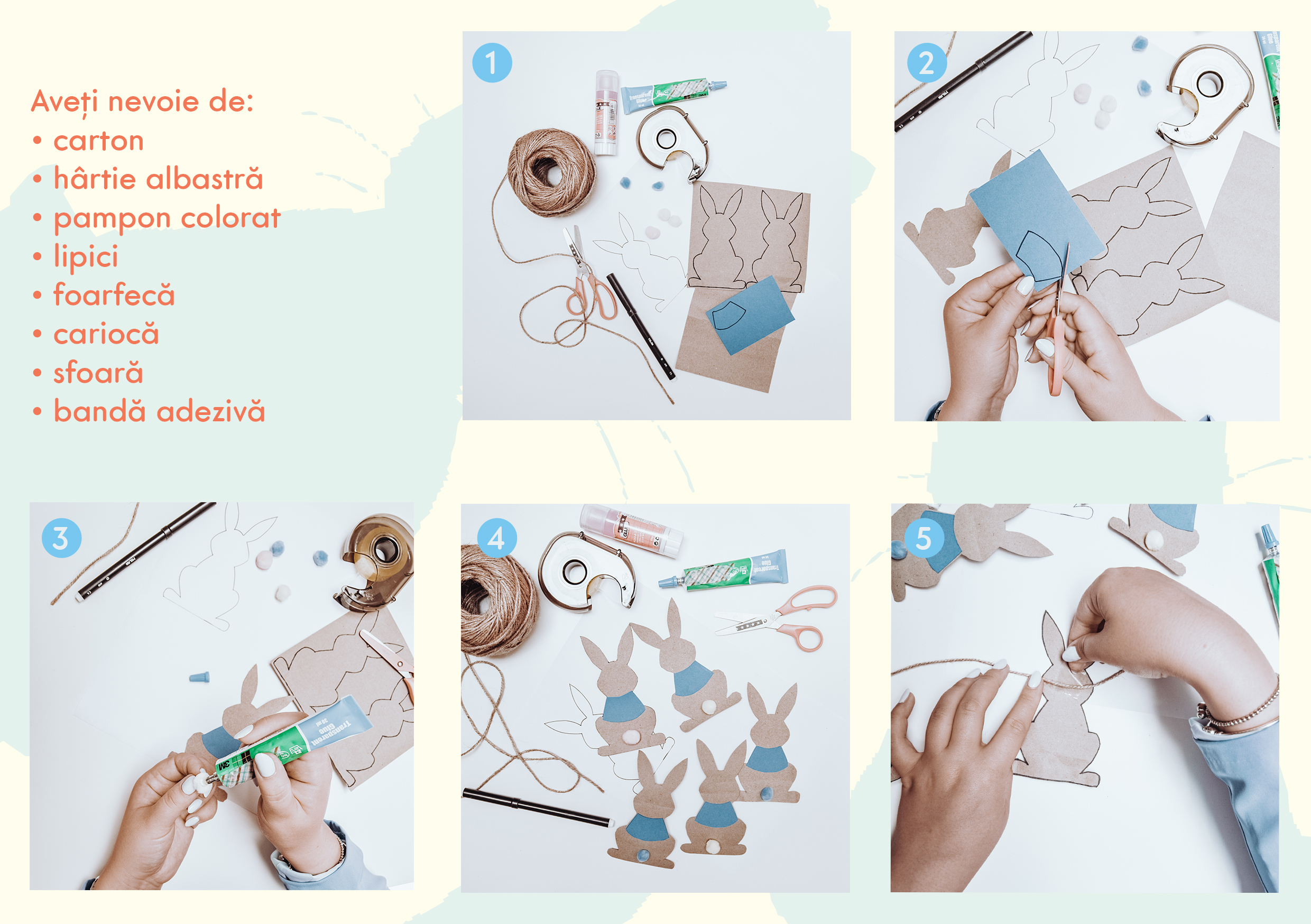 Aveți nevoie de:
• carton
• hârtie albastră
• pampon colorat
• lipici
• foarfecă
• cariocă
• sfoară
• bandă adezivă

1

2

3

Transparent Glue

4

Transparent Glue

5